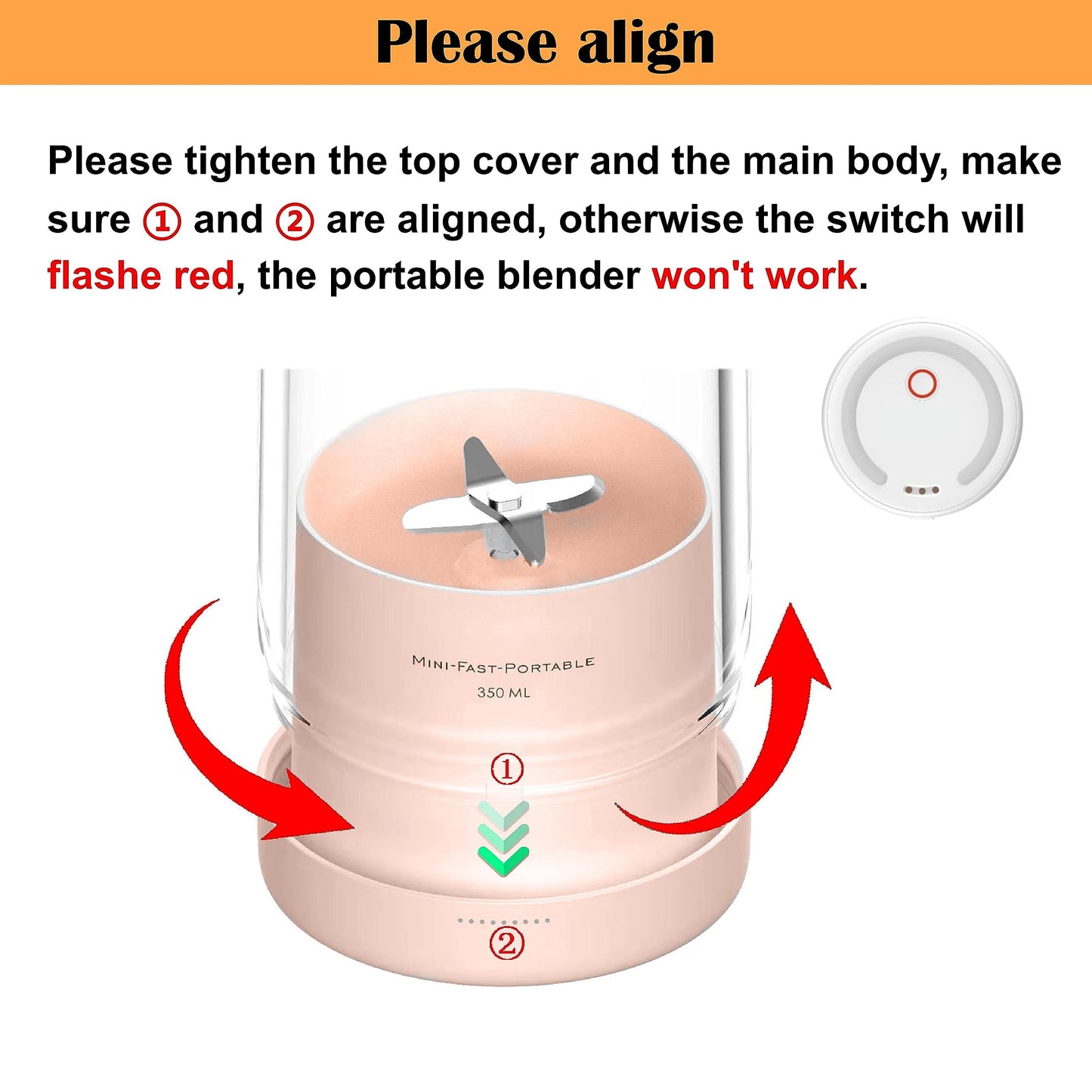 Please align

Please tighten the top cover and the main body, make sure ① and ② are aligned, otherwise the switch will flashe red, the portable blender won't work.

MINI-FAST-PORTABLE
350 ML

①

②